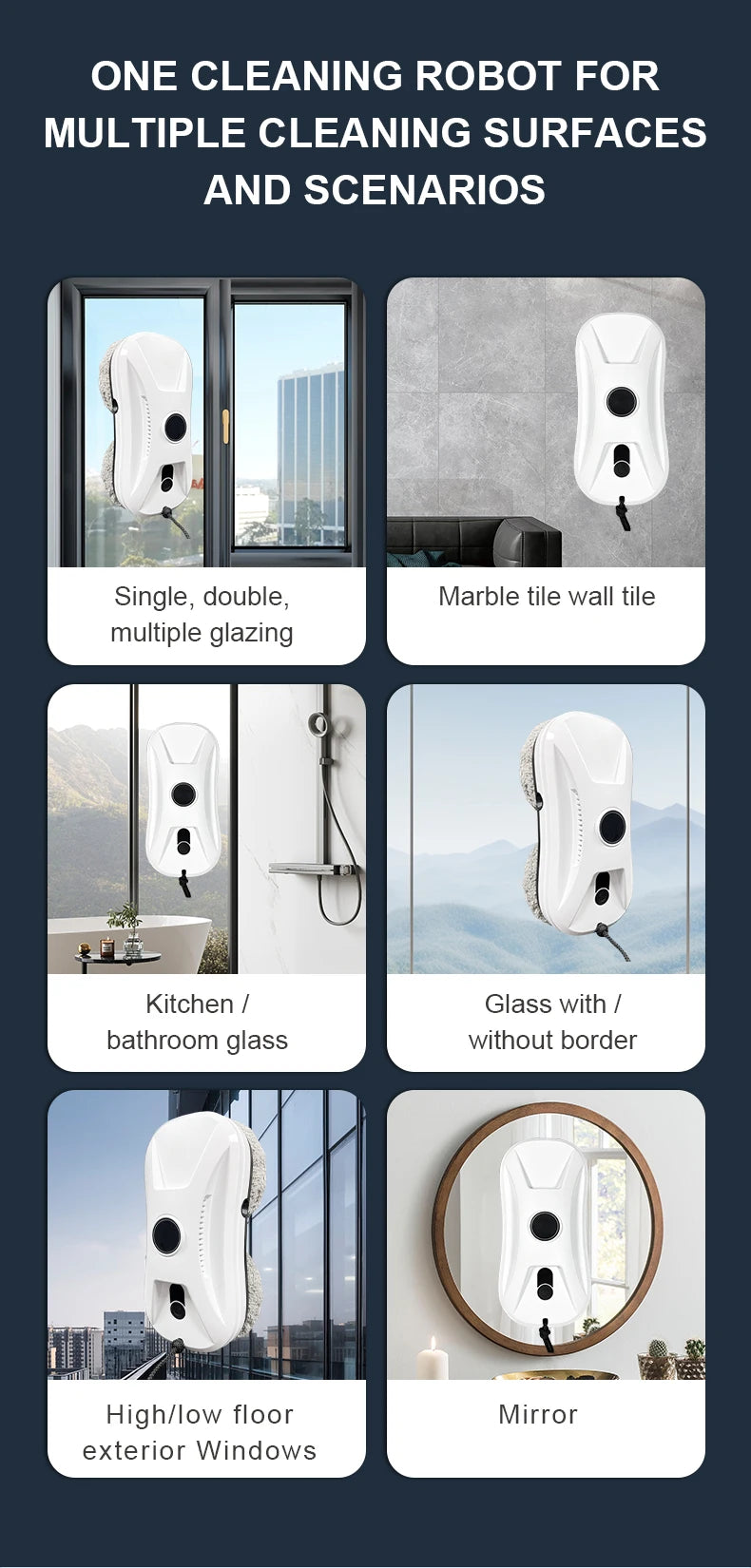 ONE CLEANING ROBOT FOR MULTIPLE CLEANING SURFACES AND SCENARIOS

Single, double, multiple glazing

Marble tile wall tile

Kitchen / bathroom glass

Glass with / without border

High/low floor exterior Windows

Mirror