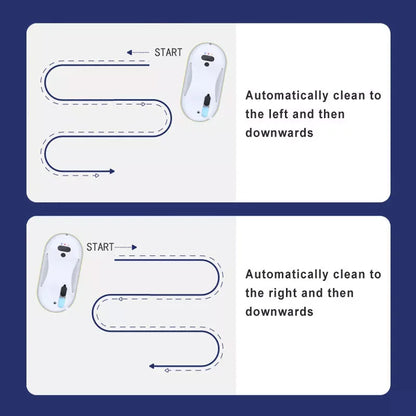 START

Automatically clean to the left and then downwards

START

Automatically clean to the right and then downwards